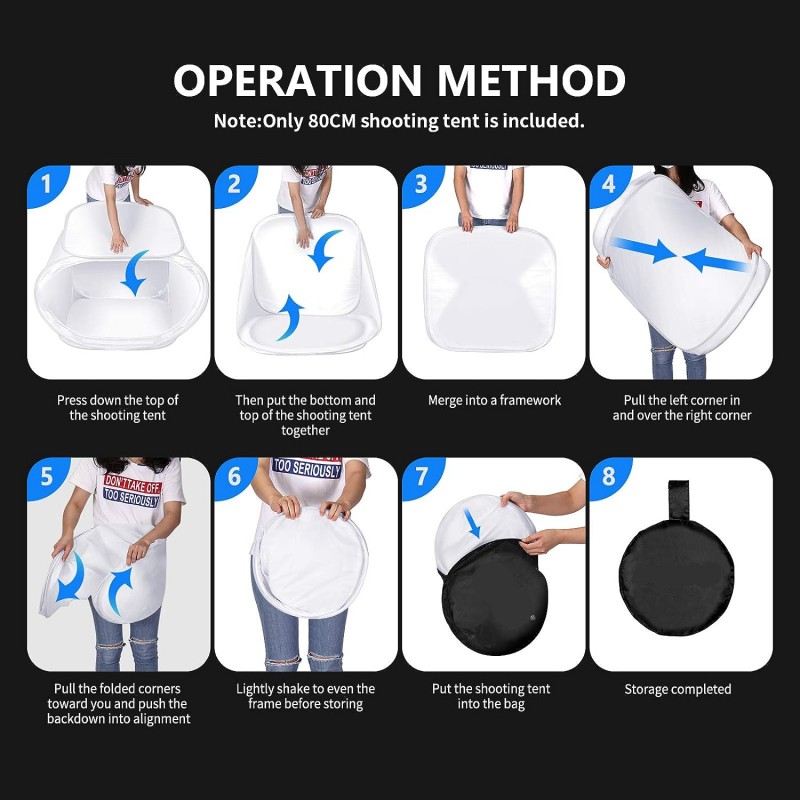 OPERATION METHOD

Note:Only 80CM shooting tent is included.

1

Press down the top of the shooting tent

2

Then put the bottom and top of the shooting tent together

3

Merge into a framework

4

Pull the left corner in and over the right corner

5

DON'T TAKE OFF TOO SERIOUSLY

Pull the folded corners toward you and push the backdown into alignment

6

TOO SERIOUSLY

Lightly shake to even the frame before storing

7

Put the shooting tent into the bag

8

Storage completed