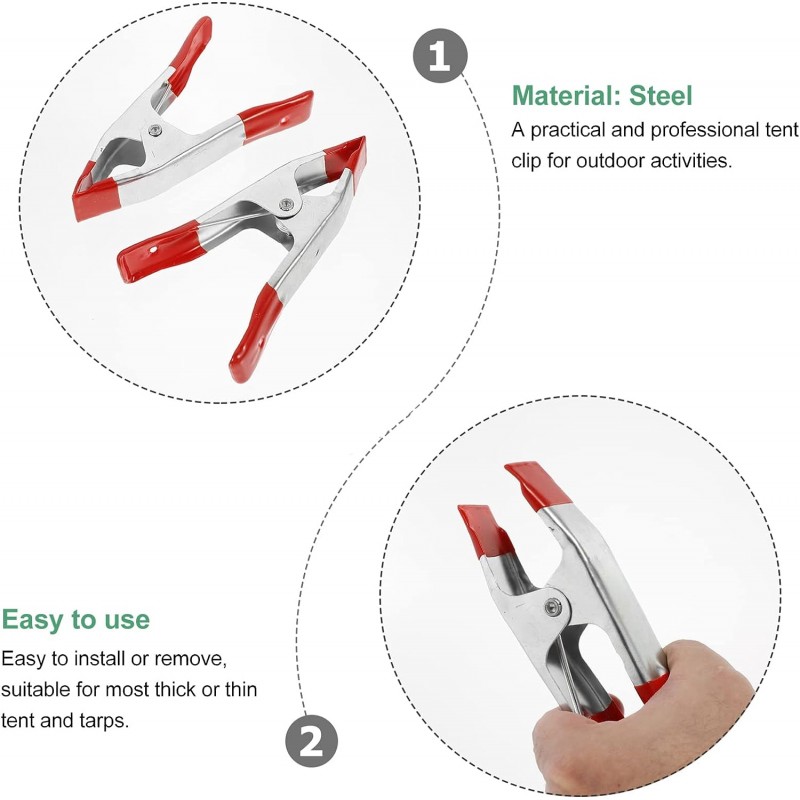 1

Material: Steel

A practical and professional tent clip for outdoor activities.

Easy to use

Easy to install or remove, suitable for most thick or thin tent and tarps.

2