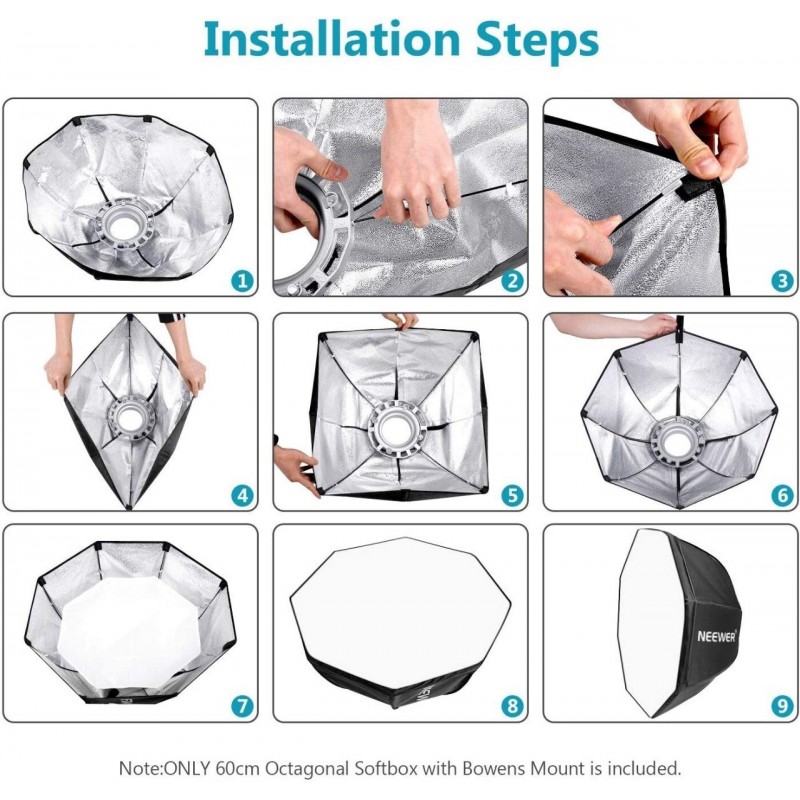 Installation Steps

1

2

3

4

5

6

7

8

NEEWER

9

Note:ONLY 60cm Octagonal Softbox with Bowens Mount is included.